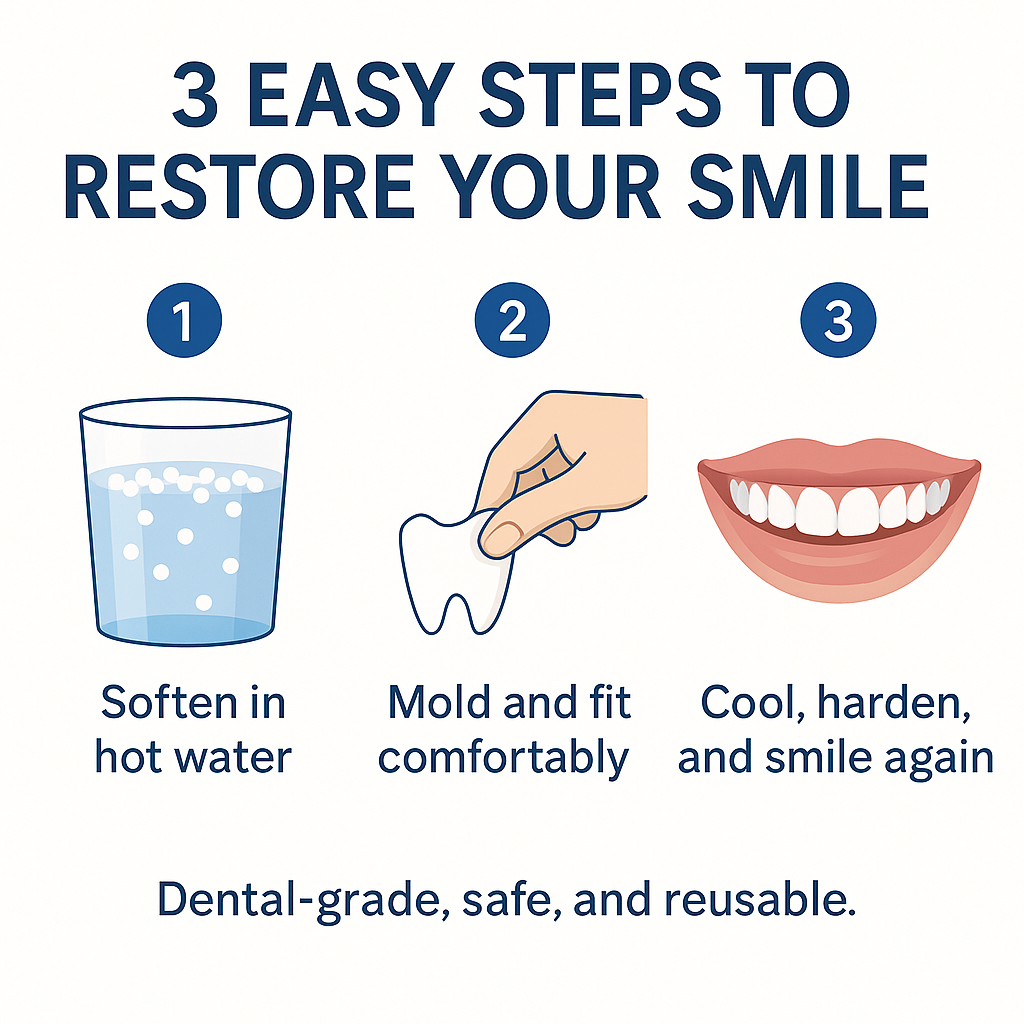 3 EASY STEPS TO RESTORE YOUR SMILE

1

Soften in hot water

2

Mold and fit comfortably

3

Cool, harden, and smile again

Dental-grade, safe, and reusable.