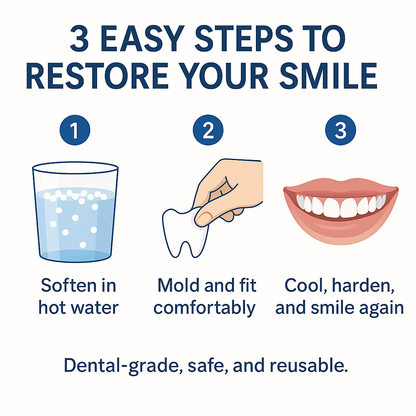 3 EASY STEPS TO RESTORE YOUR SMILE

1

Soften in hot water

2

Mold and fit comfortably

3

Cool, harden, and smile again

Dental-grade, safe, and reusable.